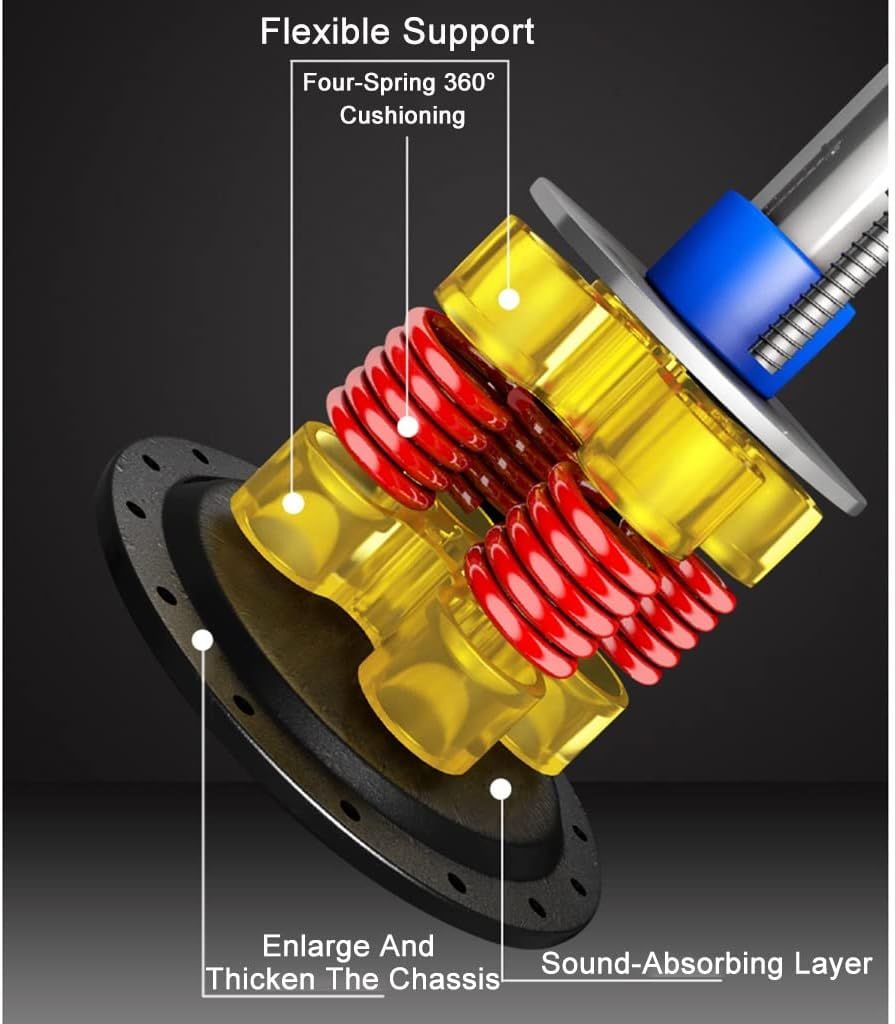 Flexible Support

Four-Spring 360° Cushioning

Enlarge And Thicken The Chassis

Sound-Absorbing Layer